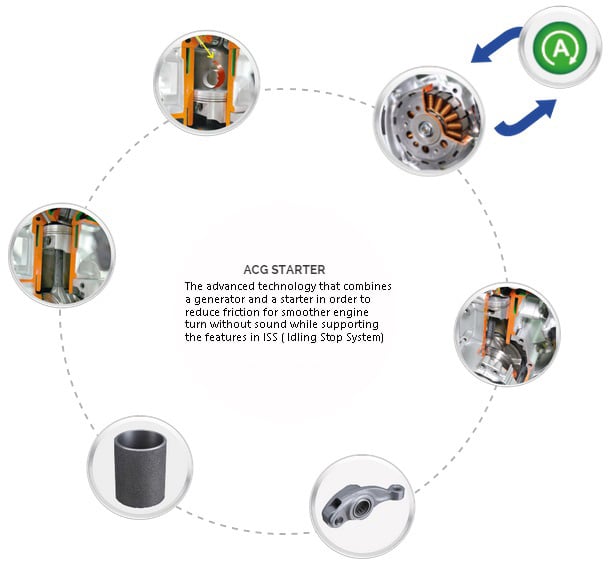 A

ACG STARTER

The advanced technology that combines a generator and a starter in order to reduce friction for smoother engine turn without sound while supporting the features in ISS ( Idling Stop System)