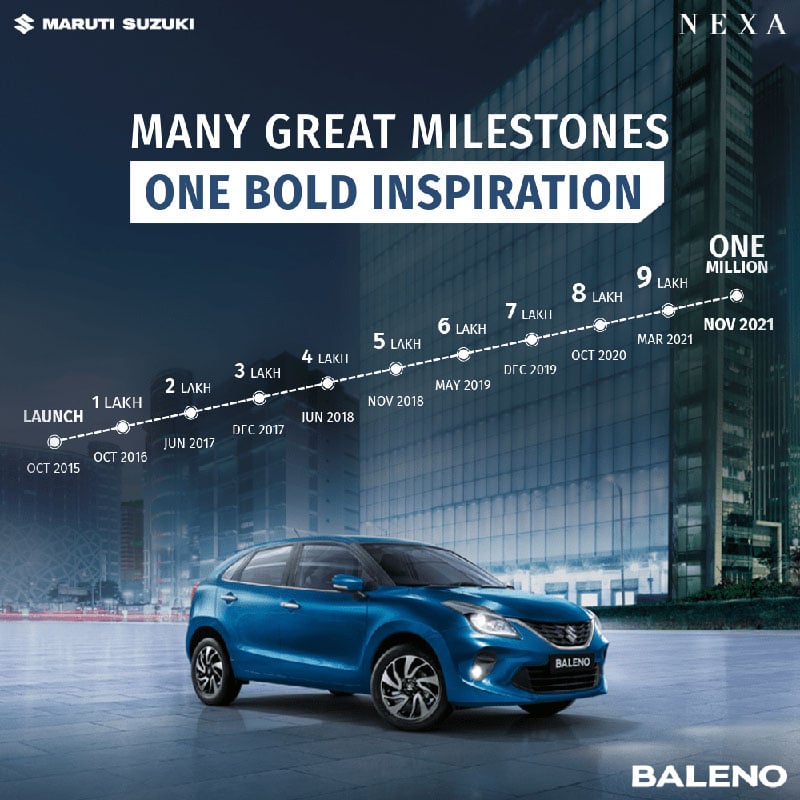 MARUTI SUZUKI

NEXA

MANY GREAT MILESTONES

ONE BOLD INSPIRATION

LAUNCH
OCT 2015

1 LAKH
OCT 2016

2 LAKH
JUN 2017

3 LAKH
DEC 2017

4 LAKH
JUN 2018

5 LAKH
NOV 2018

6 LAKH
MAY 2019

7 LAKH
DEC 2019

8 LAKH
OCT 2020

9 LAKH
MAR 2021

ONE MILLION
NOV 2021

BALENO

BALENO